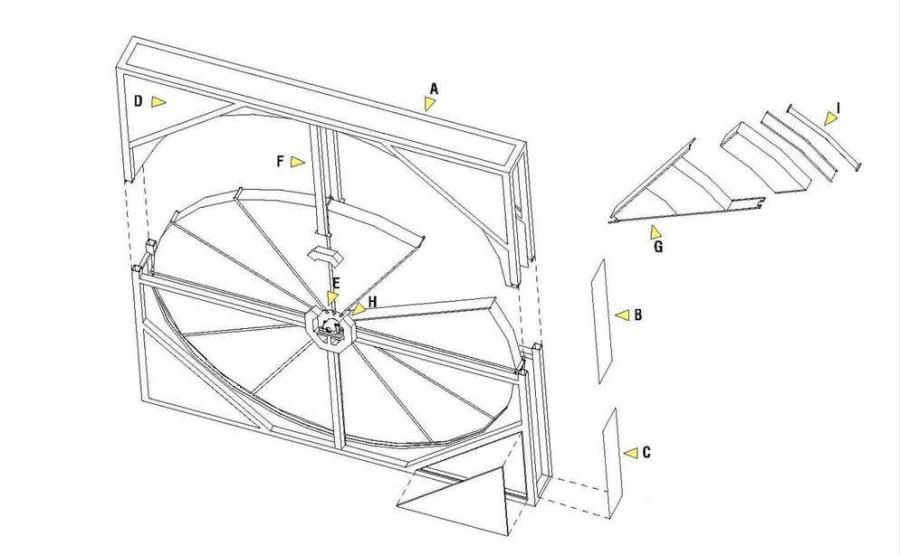 D
A
F
I
G
E
H
B
C